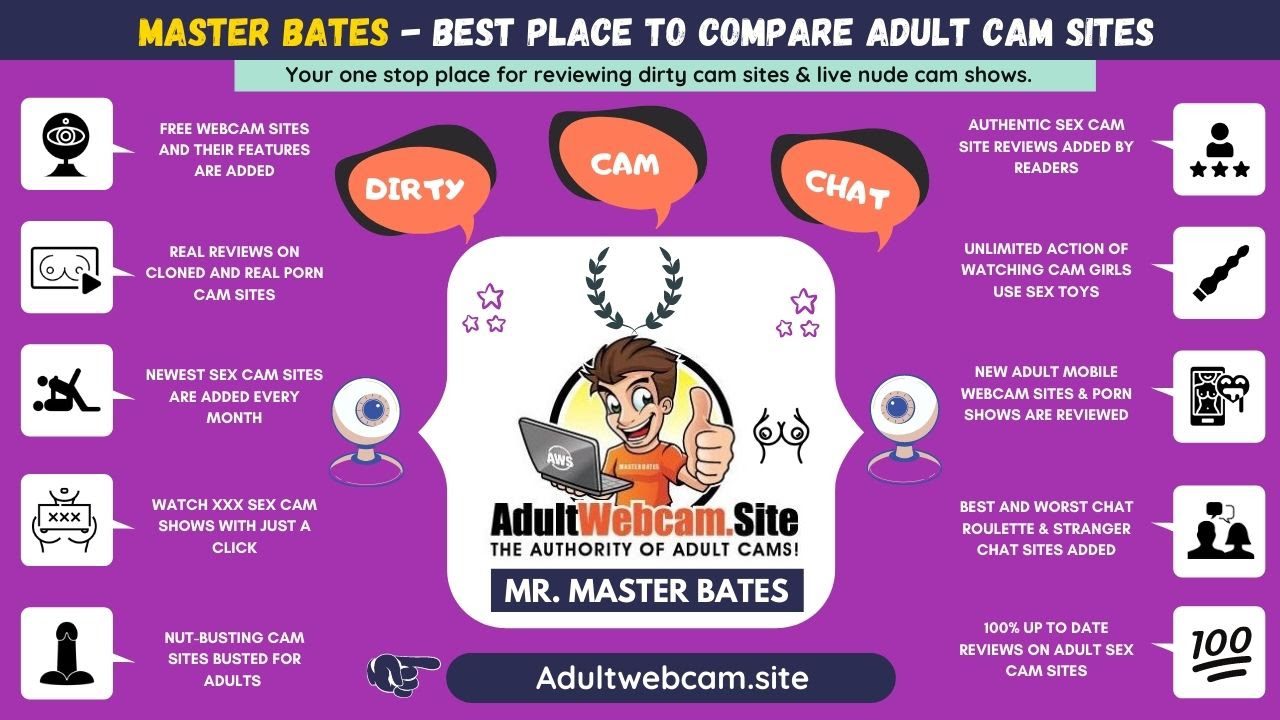 MASTER BATES - BEST PLACE TO COMPARE ADULT CAM SITES

Your one stop place for reviewing dirty cam sites & live nude cam shows.

FREE WEBCAM SITES AND THEIR FEATURES ARE ADDED

REAL REVIEWS ON CLONED AND REAL PORN CAM SITES

NEWEST SEX CAM SITES ARE ADDED EVERY MONTH

XXX

WATCH XXX SEX CAM SHOWS WITH JUST A CLICK

NUT-BUSTING CAM SITES BUSTED FOR ADULTS

DIRTY

CAM

CHAT

AWS

MASTERBATES

AdultWebcam.Site
THE AUTHORITY OF ADULT CAMS!

MR. MASTER BATES

Adultwebcam.site

AUTHENTIC SEX CAM SITE REVIEWS ADDED BY READERS

UNLIMITED ACTION OF WATCHING CAM GIRLS USE SEX TOYS

NEW ADULT MOBILE WEBCAM SITES & PORN SHOWS ARE REVIEWED

BEST AND WORST CHAT ROULETTE & STRANGER CHAT SITES ADDED

100% UP TO DATE REVIEWS ON ADULT SEX CAM SITES

100